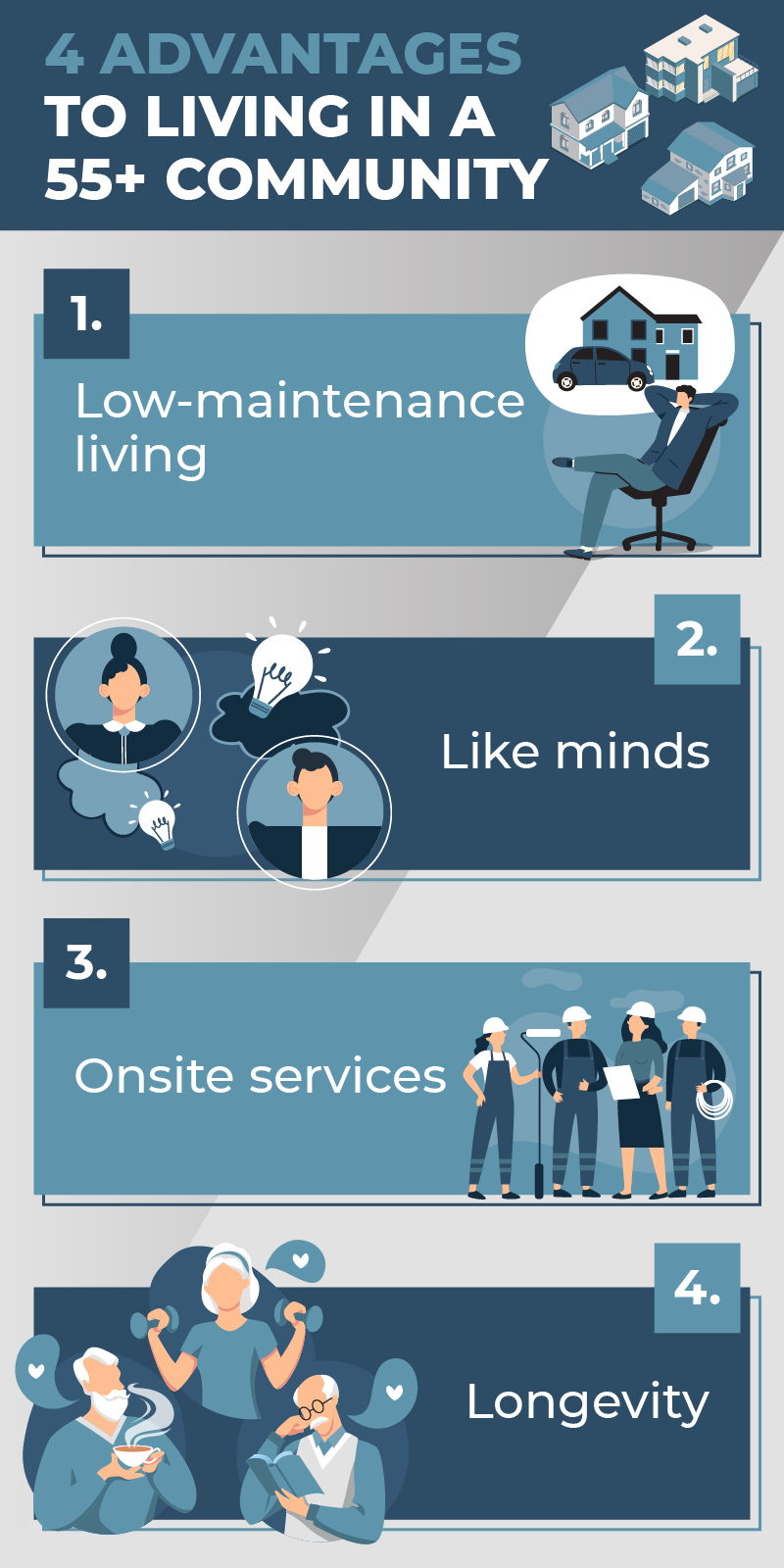 4 ADVANTAGES TO LIVING IN A 55+ COMMUNITY

1.

Low-maintenance living

2.

Like minds

3.

Onsite services

4.

Longevity