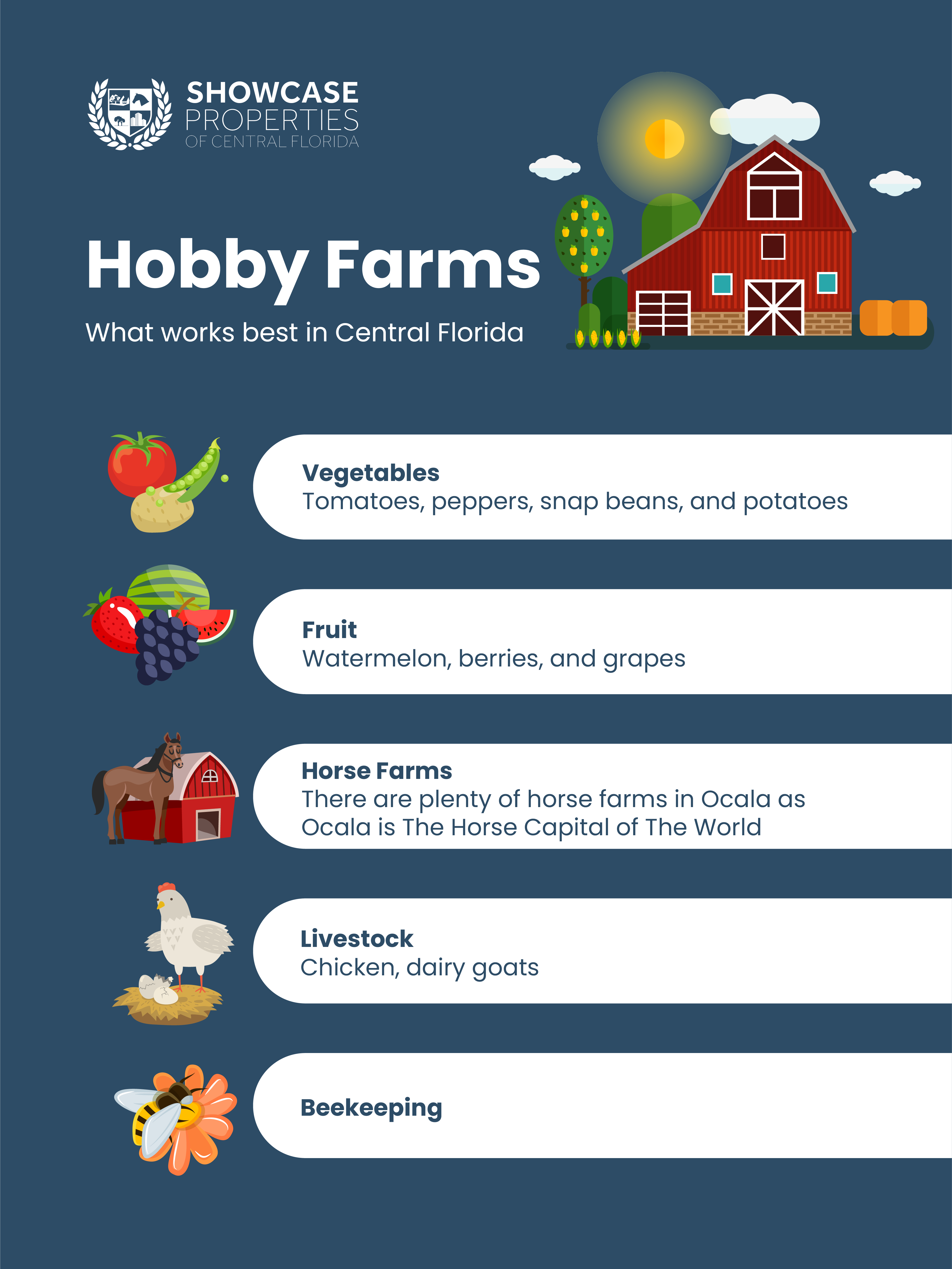 SHOWCASE PROPERTIES OF CENTRAL FLORIDA

Hobby Farms

What works best in Central Florida

Vegetables
Tomatoes, peppers, snap beans, and potatoes

Fruit
Watermelon, berries, and grapes

Horse Farms
There are plenty of horse farms in Ocala as Ocala is The Horse Capital of The World

Livestock
Chicken, dairy goats

Beekeeping