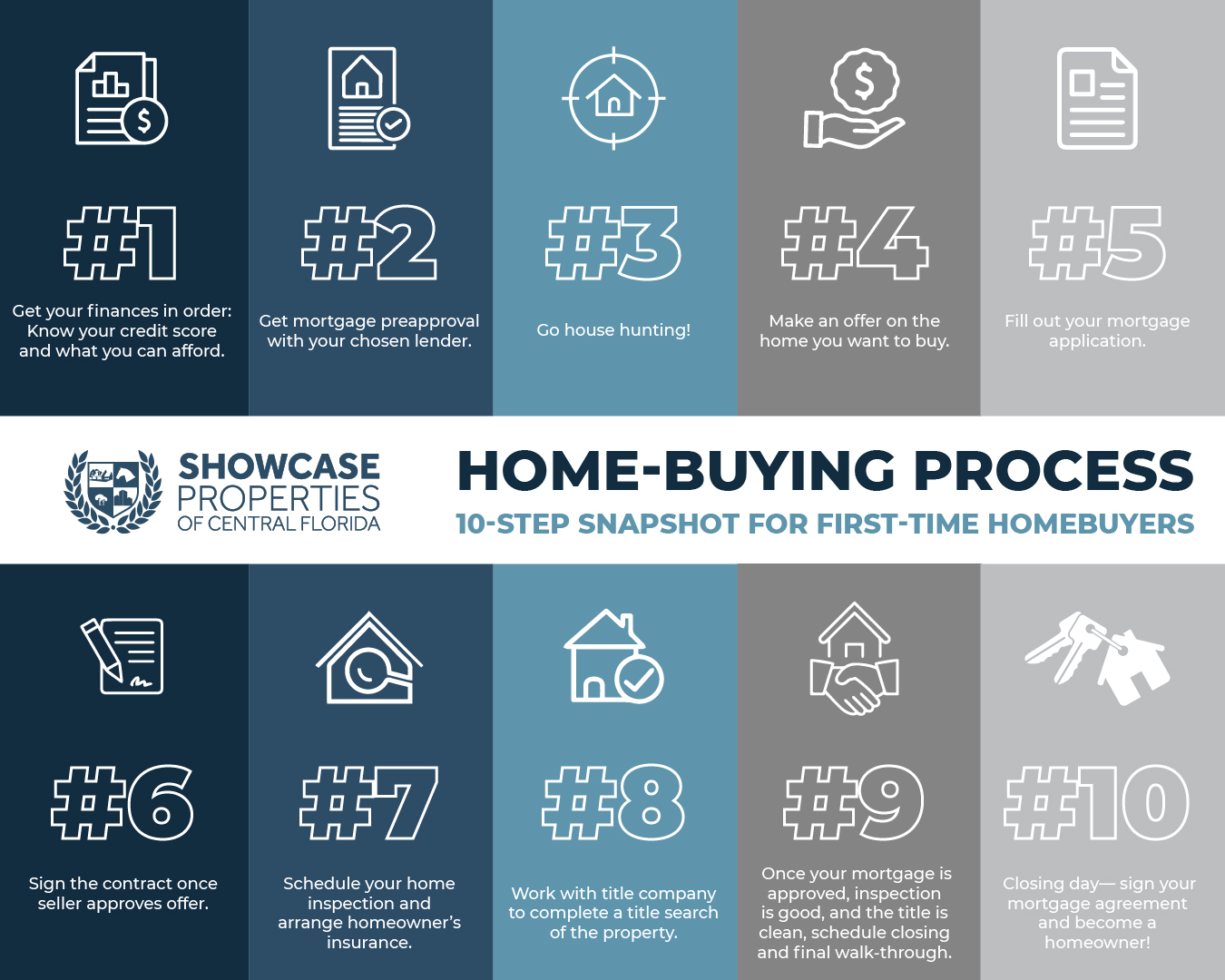 #1
Get your finances in order: Know your credit score and what you can afford.

#2
Get mortgage preapproval with your chosen lender.

#3
Go house hunting!

#4
Make an offer on the home you want to buy.

#5
Fill out your mortgage application.

SHOWCASE PROPERTIES OF CENTRAL FLORIDA

HOME-BUYING PROCESS
10-STEP SNAPSHOT FOR FIRST-TIME HOMEBUYERS

#6
Sign the contract once seller approves offer.

#7
Schedule your home inspection and arrange homeowner's insurance.

#8
Work with title company to complete a title search of the property.

#9
Once your mortgage is approved, inspection is good, and the title is clean, schedule closing and final walk-through.

#10
Closing day— sign your mortgage agreement and become a homeowner!